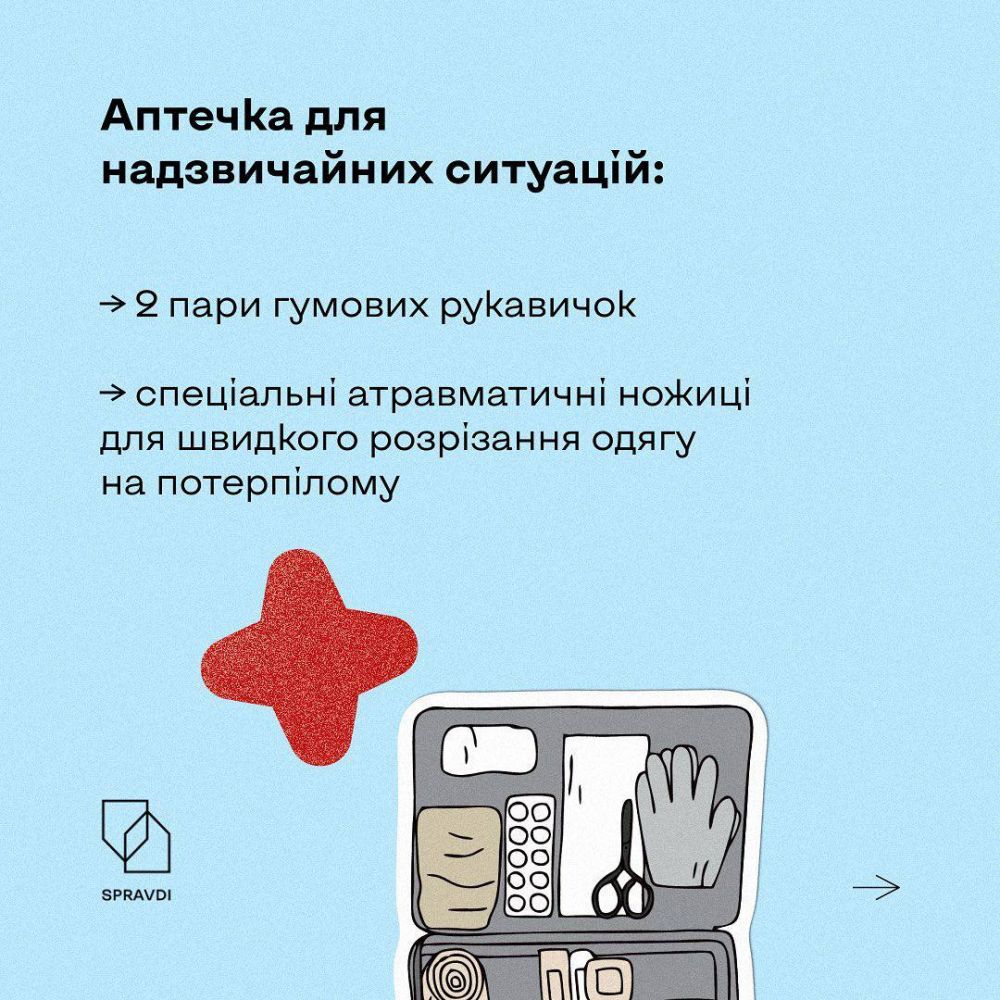 Аптечка для надзвичайних ситуацій:

→ 2 пари гумових рукавичок

→ спеціальні атравматичні ножиці для швидкого розрізання одягу на потерпілому

SPRAVDI

→